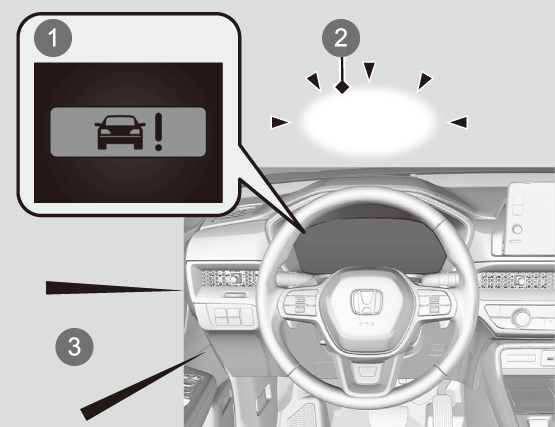 1

2

3