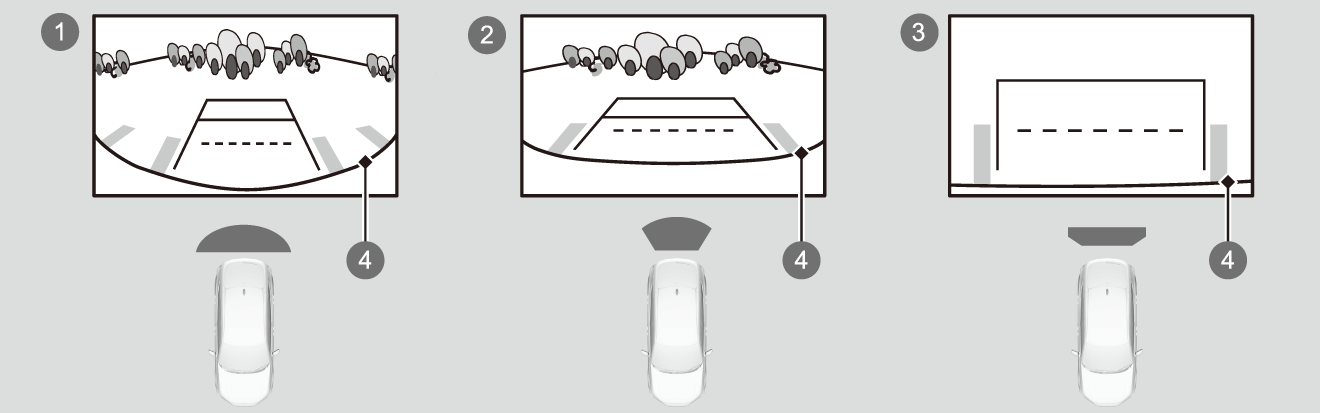 1
4
2
4
3
4