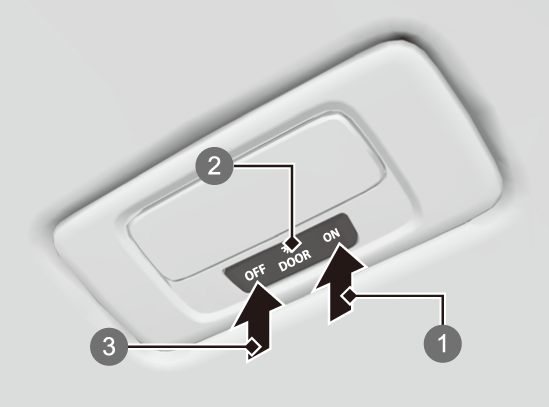 2
OFF
DOOR
ON
3
1